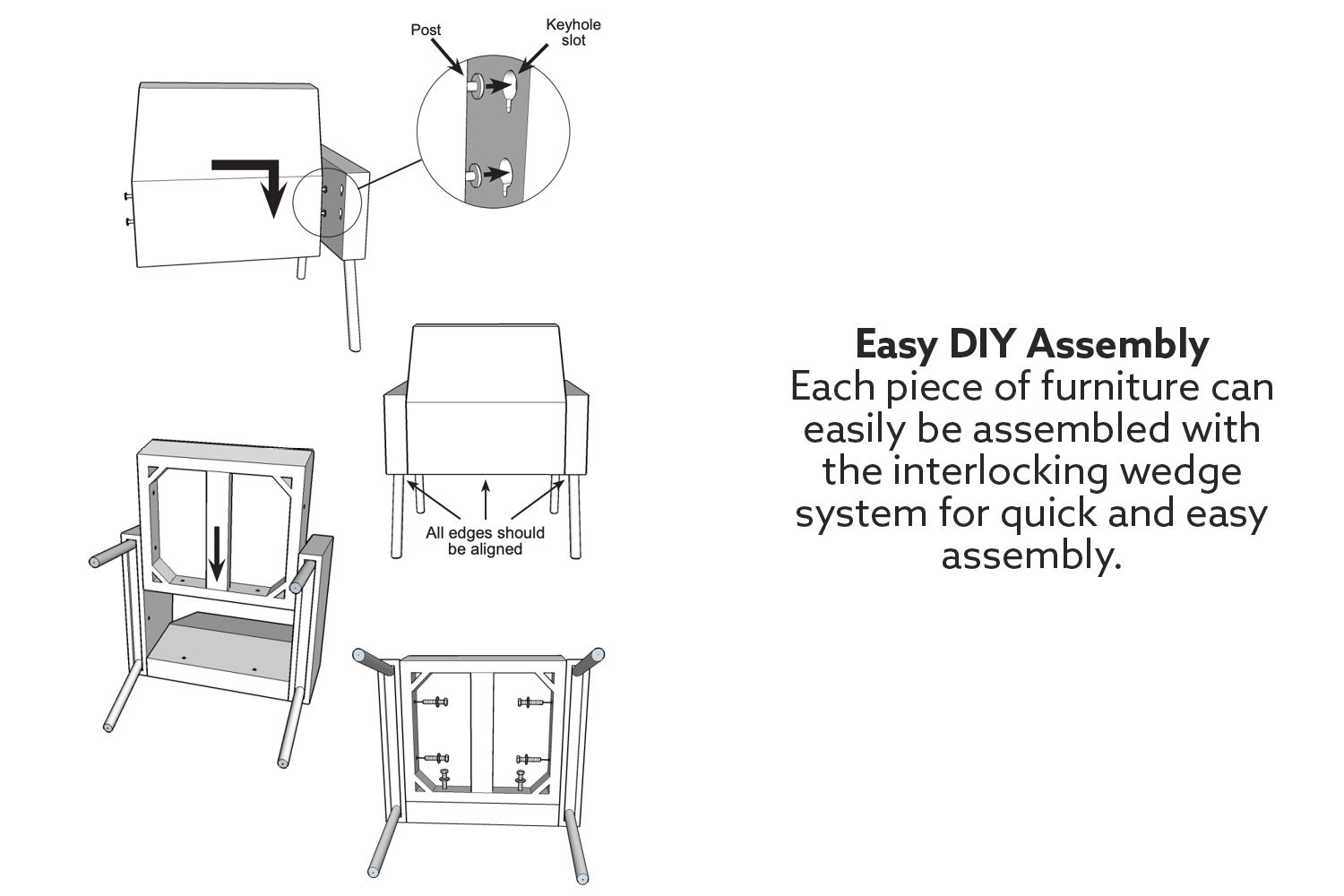 Post

Keyhole slot

All edges should be aligned

Easy DIY Assembly
Each piece of furniture can easily be assembled with the interlocking wedge system for quick and easy assembly.