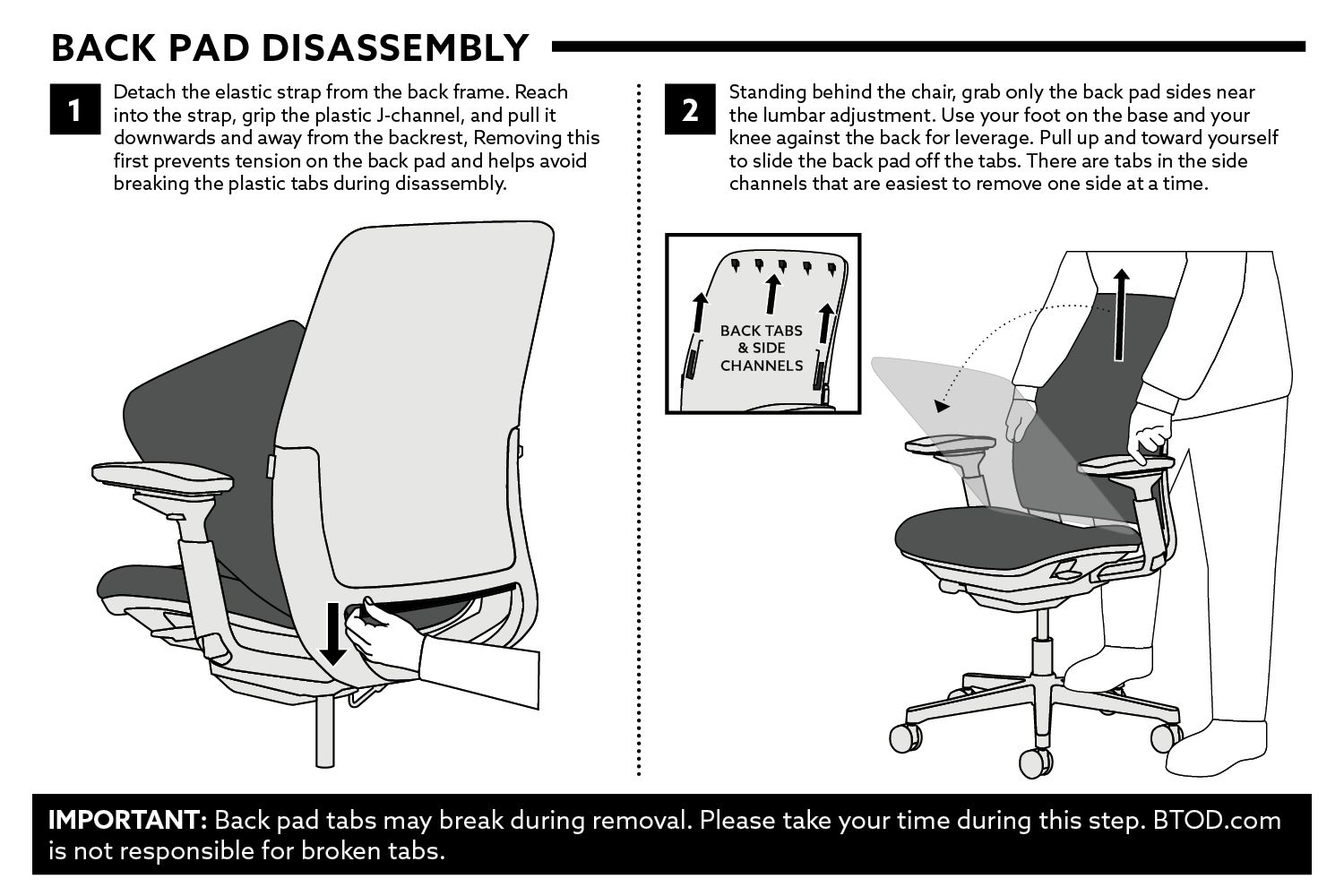 BACK PAD DISASSEMBLY

1 Detach the elastic strap from the back frame. Reach into the strap, grip the plastic J-channel, and pull it downwards and away from the backrest, Removing this first prevents tension on the back pad and helps avoid breaking the plastic tabs during disassembly.

2 Standing behind the chair, grab only the back pad sides near the lumbar adjustment. Use your foot on the base and your knee against the back for leverage. Pull up and toward yourself to slide the back pad off the tabs. There are tabs in the side channels that are easiest to remove one side at a time.

BACK TABS & SIDE CHANNELS

IMPORTANT: Back pad tabs may break during removal. Please take your time during this step. BTOD.com is not responsible for broken tabs.