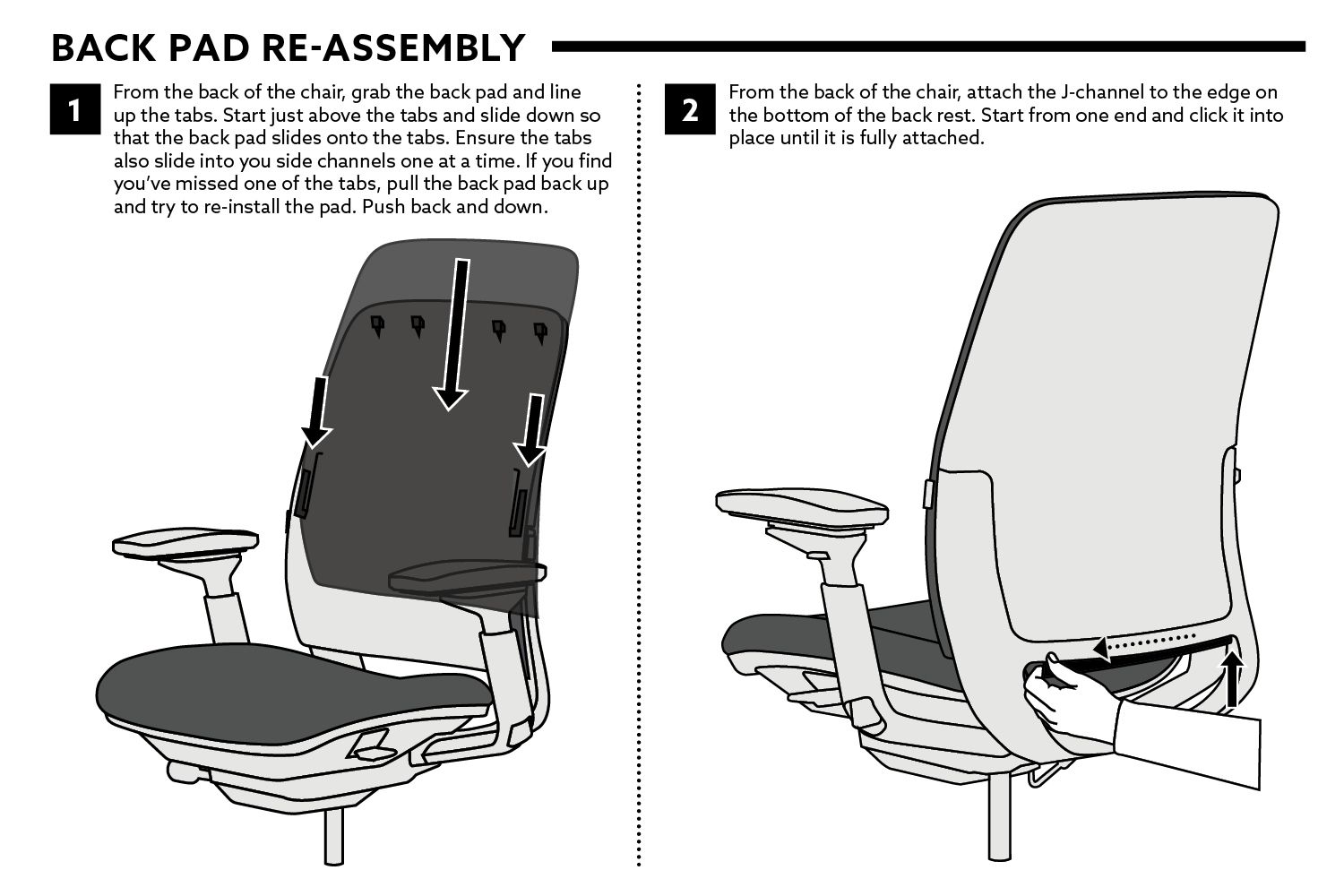 BACK PAD RE-ASSEMBLY

1

From the back of the chair, grab the back pad and line up the tabs. Start just above the tabs and slide down so that the back pad slides onto the tabs. Ensure the tabs also slide into you side channels one at a time. If you find you've missed one of the tabs, pull the back pad back up and try to re-install the pad. Push back and down.

2

From the back of the chair, attach the J-channel to the edge on the bottom of the back rest. Start from one end and click it into place until it is fully attached.