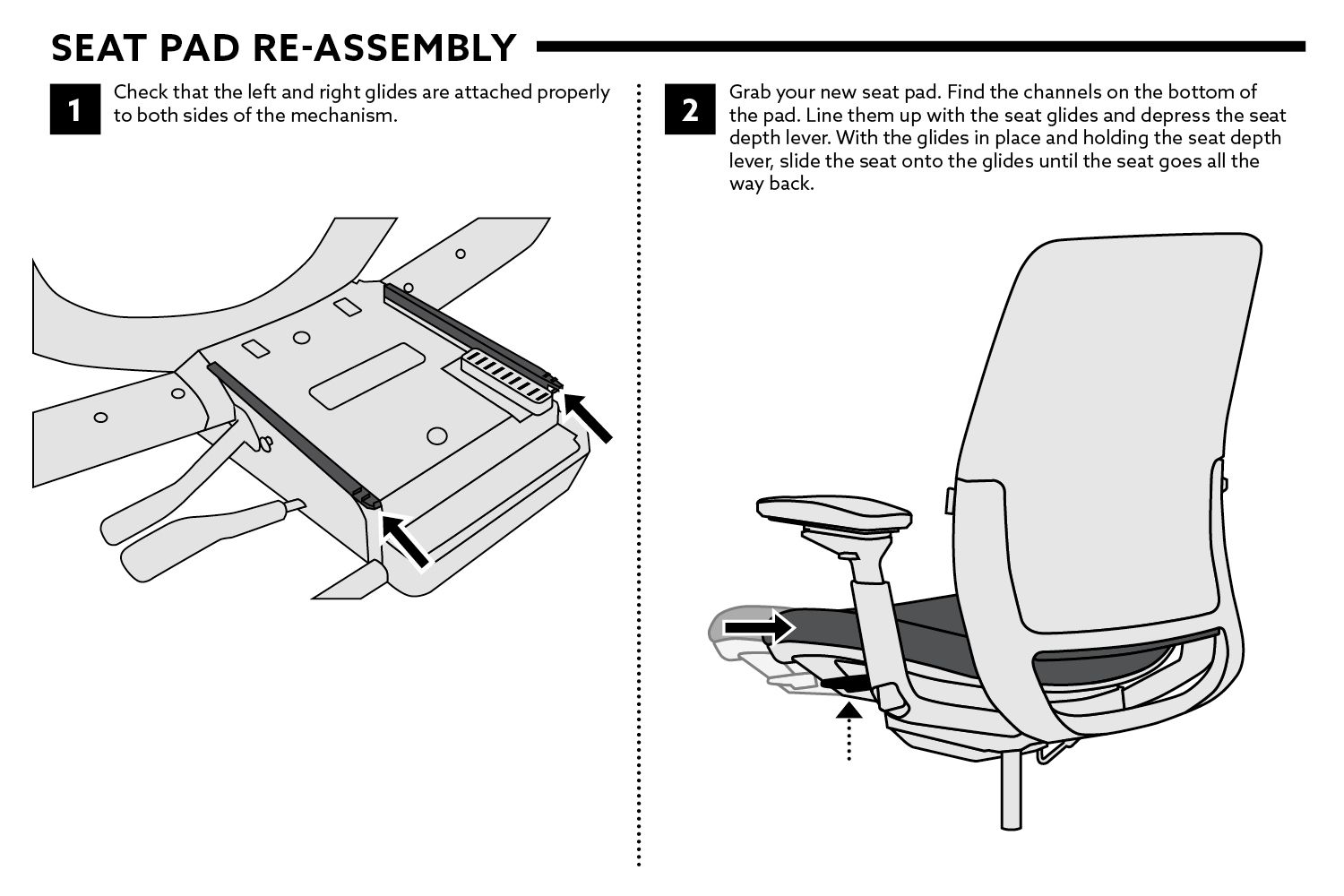 SEAT PAD RE-ASSEMBLY

1 Check that the left and right glides are attached properly to both sides of the mechanism.

2 Grab your new seat pad. Find the channels on the bottom of the pad. Line them up with the seat glides and depress the seat depth lever. With the glides in place and holding the seat depth lever, slide the seat onto the glides until the seat goes all the way back.