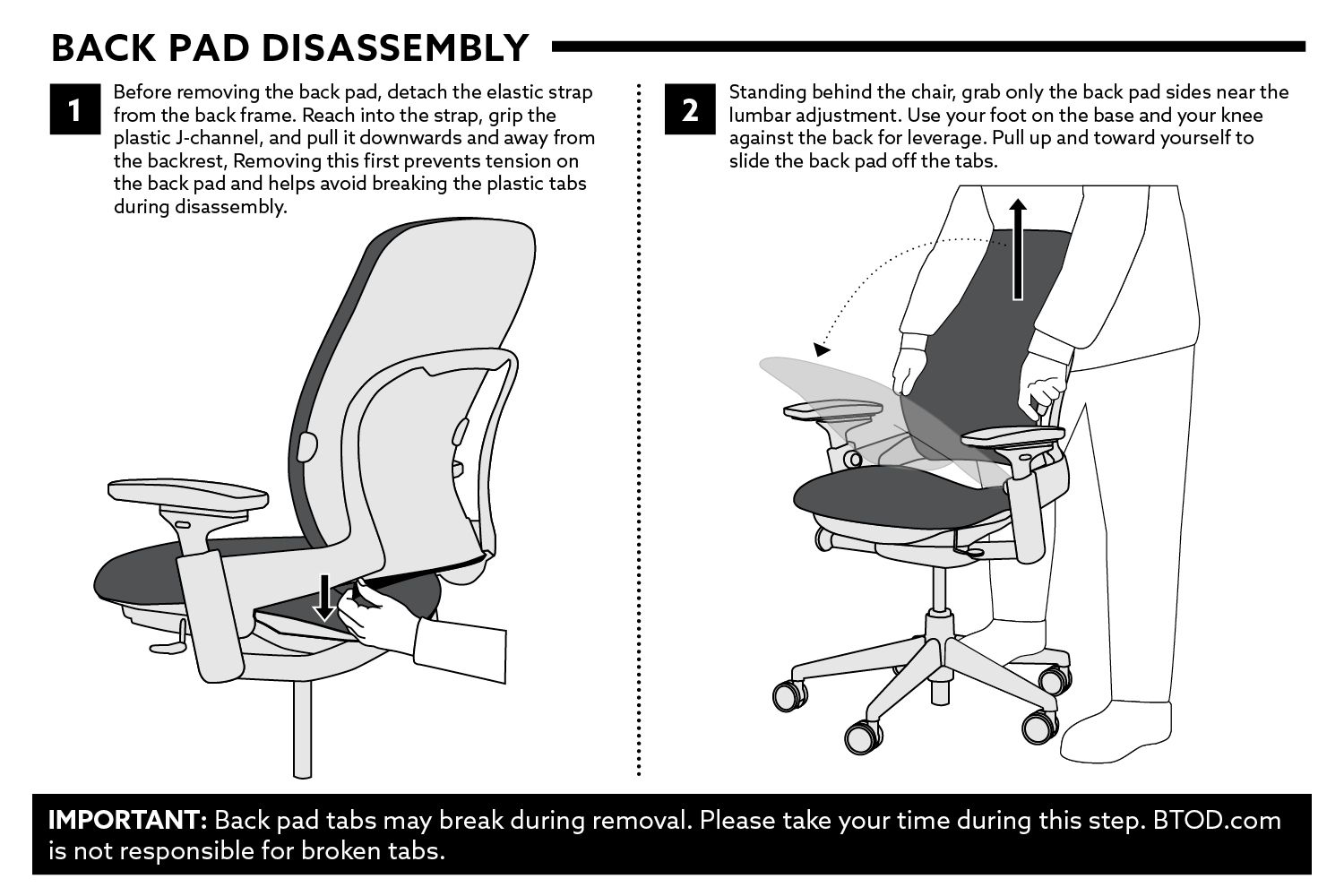 BACK PAD DISASSEMBLY

1 Before removing the back pad, detach the elastic strap from the back frame. Reach into the strap, grip the plastic J-channel, and pull it downwards and away from the backrest, Removing this first prevents tension on the back pad and helps avoid breaking the plastic tabs during disassembly.

2 Standing behind the chair, grab only the back pad sides near the lumbar adjustment. Use your foot on the base and your knee against the back for leverage. Pull up and toward yourself to slide the back pad off the tabs.

IMPORTANT: Back pad tabs may break during removal. Please take your time during this step. BTOD.com is not responsible for broken tabs.