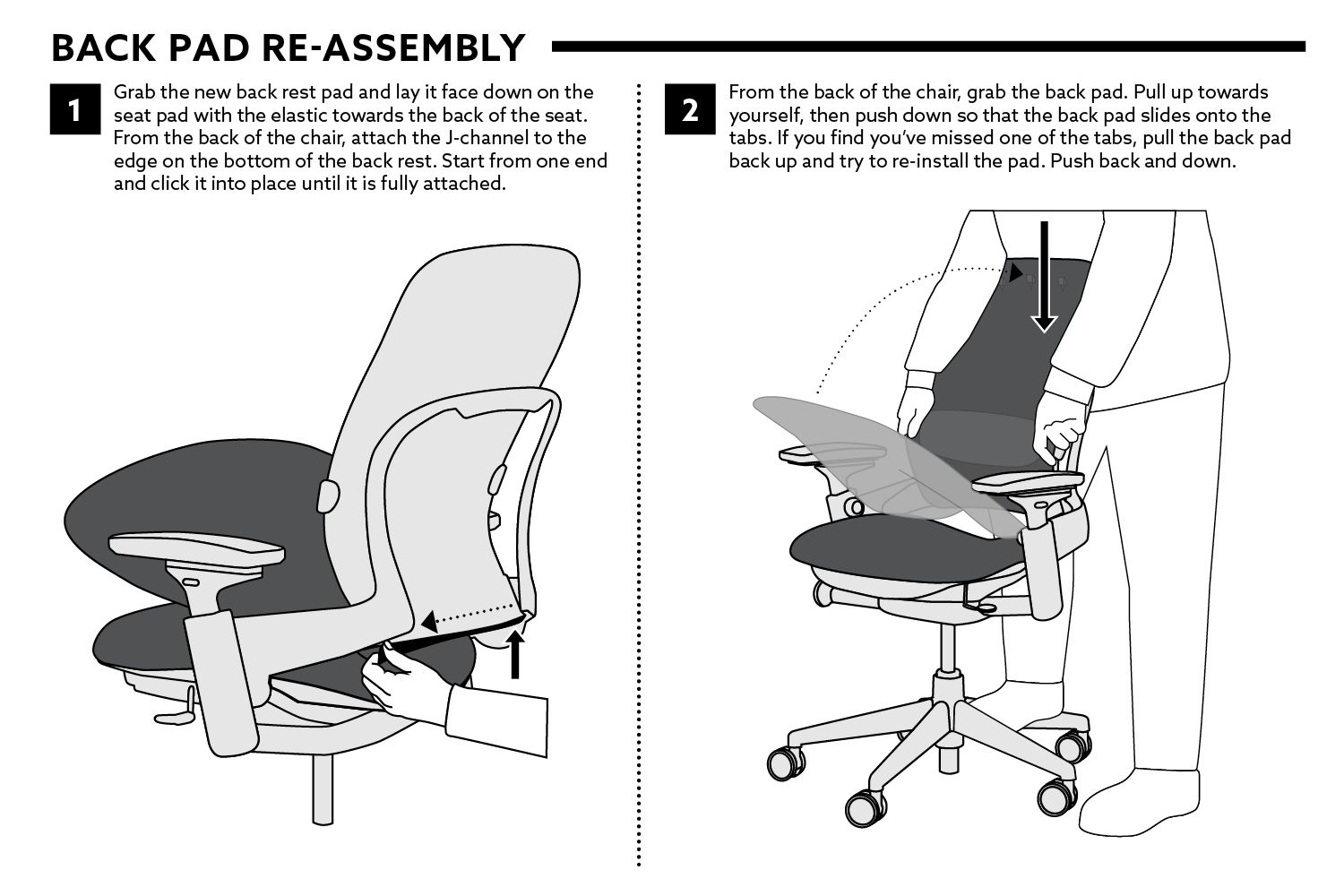 BACK PAD RE-ASSEMBLY

1

Grab the new back rest pad and lay it face down on the seat pad with the elastic towards the back of the seat. From the back of the chair, attach the J-channel to the edge on the bottom of the back rest. Start from one end and click it into place until it is fully attached.

2

From the back of the chair, grab the back pad. Pull up towards yourself, then push down so that the back pad slides onto the tabs. If you find you've missed one of the tabs, pull the back pad back up and try to re-install the pad. Push back and down.